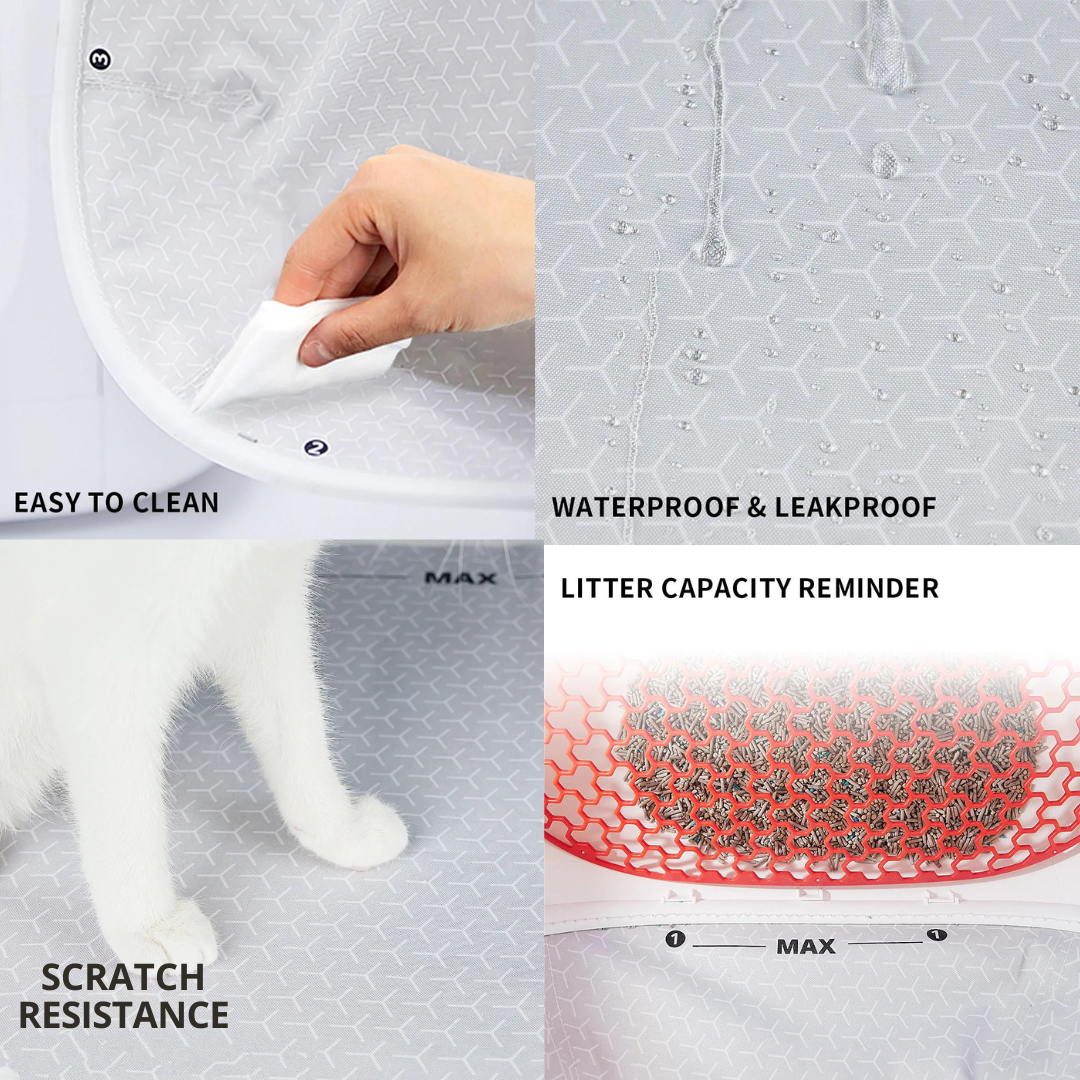 3

2

EASY TO CLEAN

WATERPROOF & LEAKPROOF

MAX

SCRATCH RESISTANCE

LITTER CAPACITY REMINDER

1 MAX 1